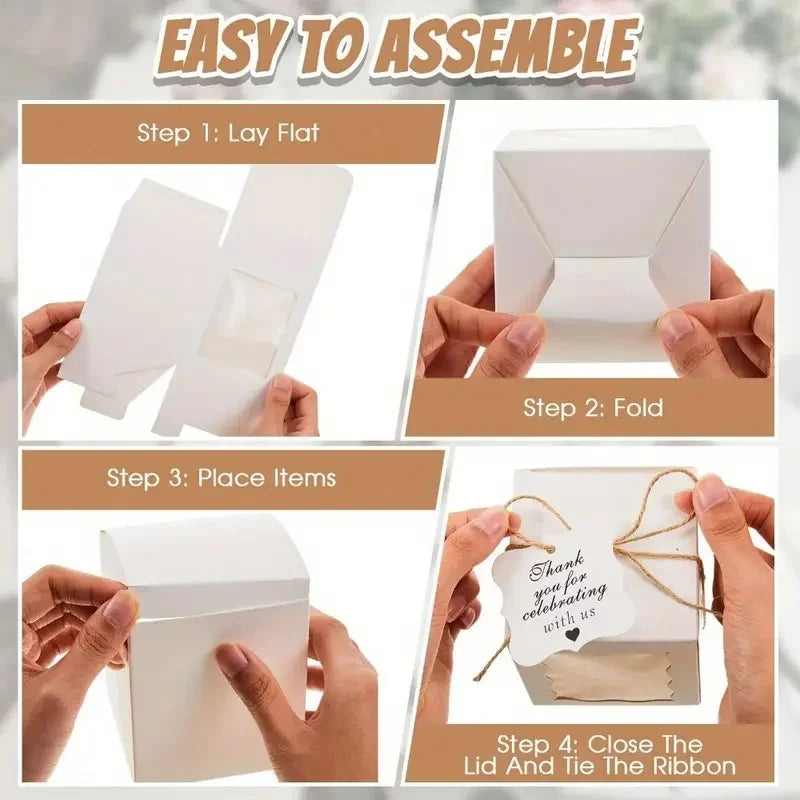 EASY TO ASSEMBLE

Step 1: Lay Flat

Step 2: Fold

Step 3: Place Items

Thank you for celebrating with us

Step 4: Close The Lid And Tie The Ribbon